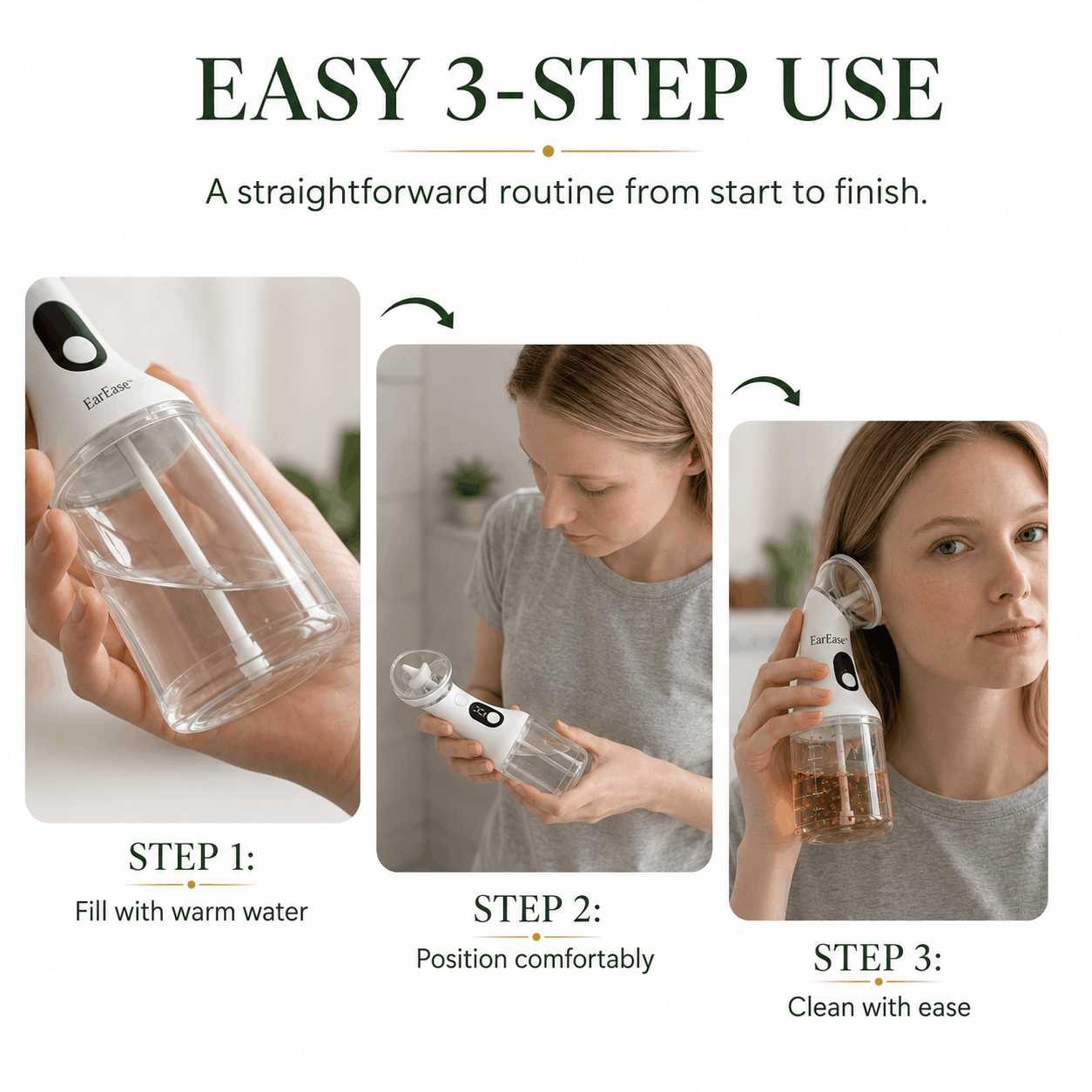 EASY 3-STEP USE

A straightforward routine from start to finish.

EarEase

STEP 1:
Fill with warm water

STEP 2:
Position comfortably

EarEase

STEP 3:
Clean with ease